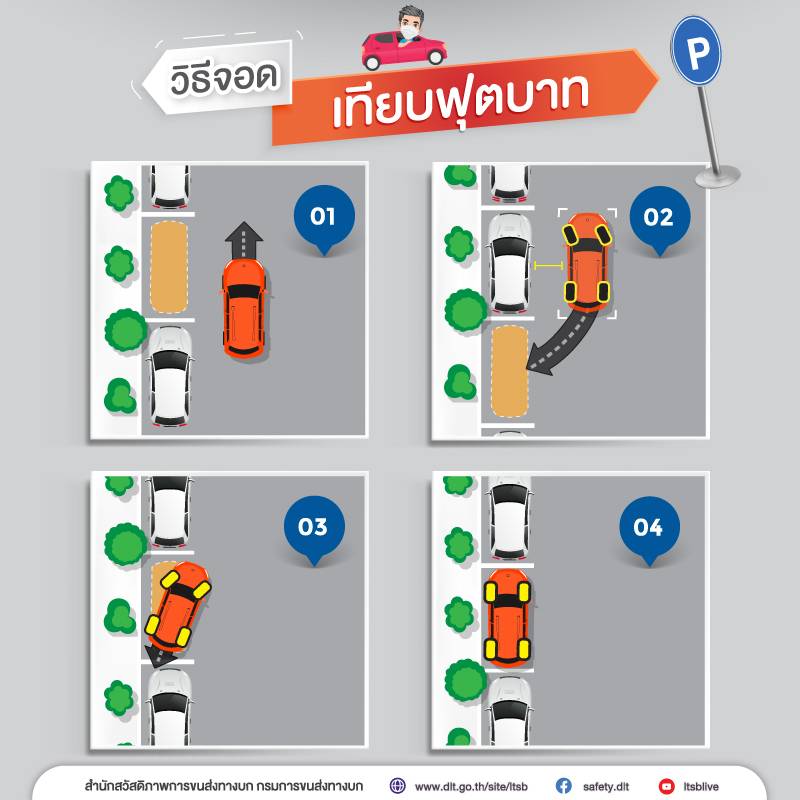 วิธีจอด

เทียบฟุตบาท

P

01

02

03

04

สำนักสวัสดิภาพการขนส่งทางบก กรมการขนส่งทางบก www.dlt.go.th/site/ltsb safety.dlt ltsblive