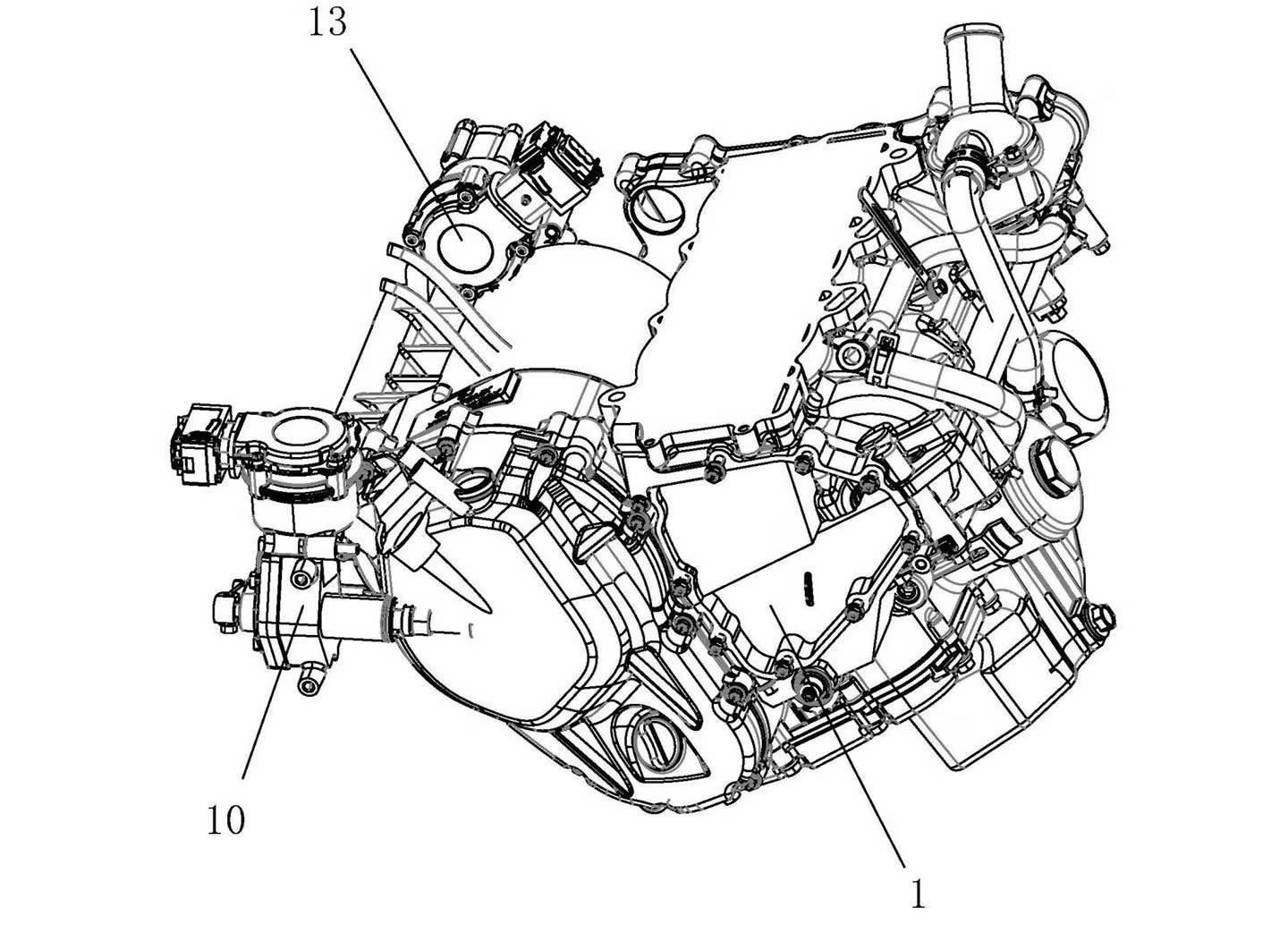 13

10

1