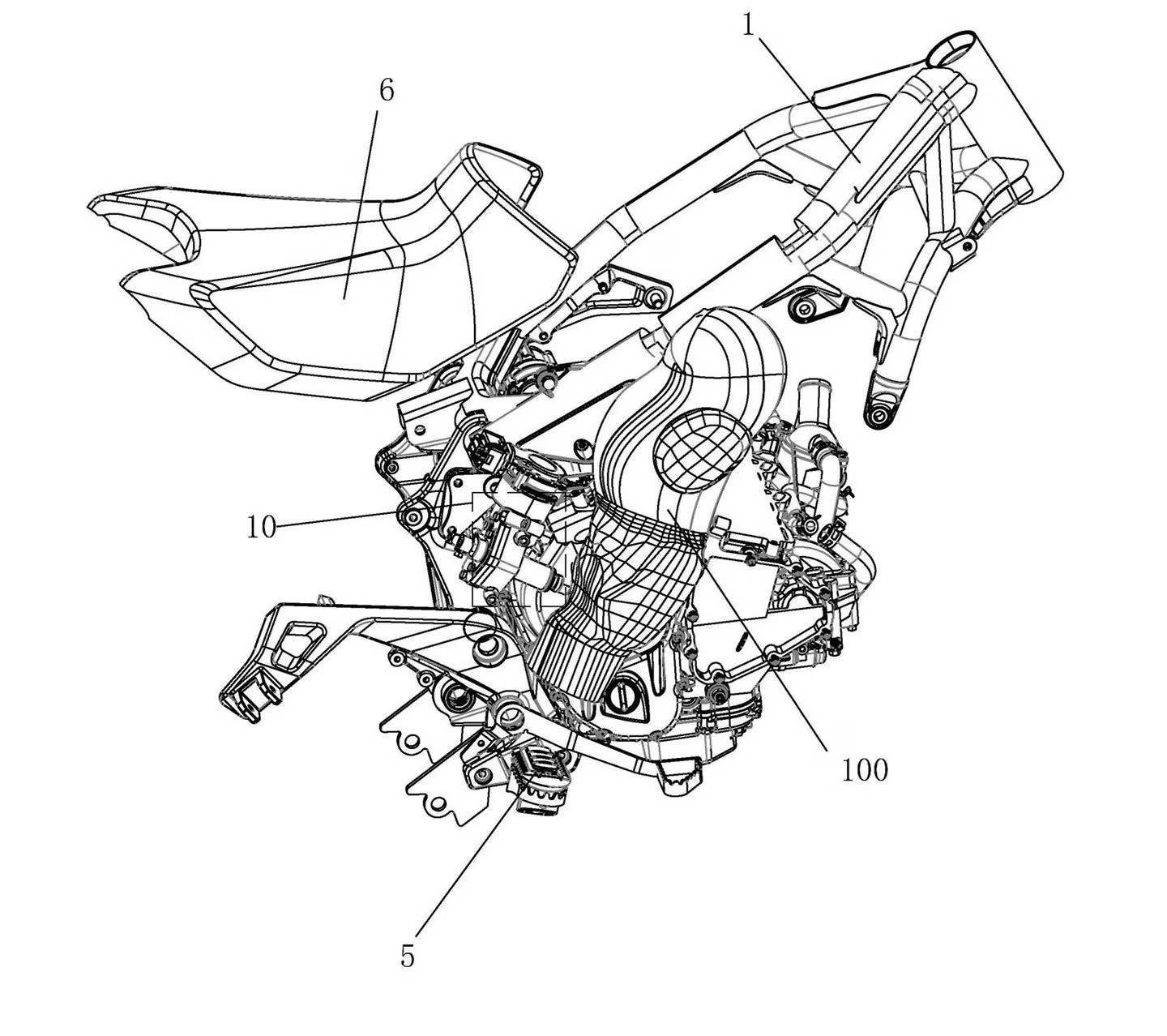 1
6
10
100
5